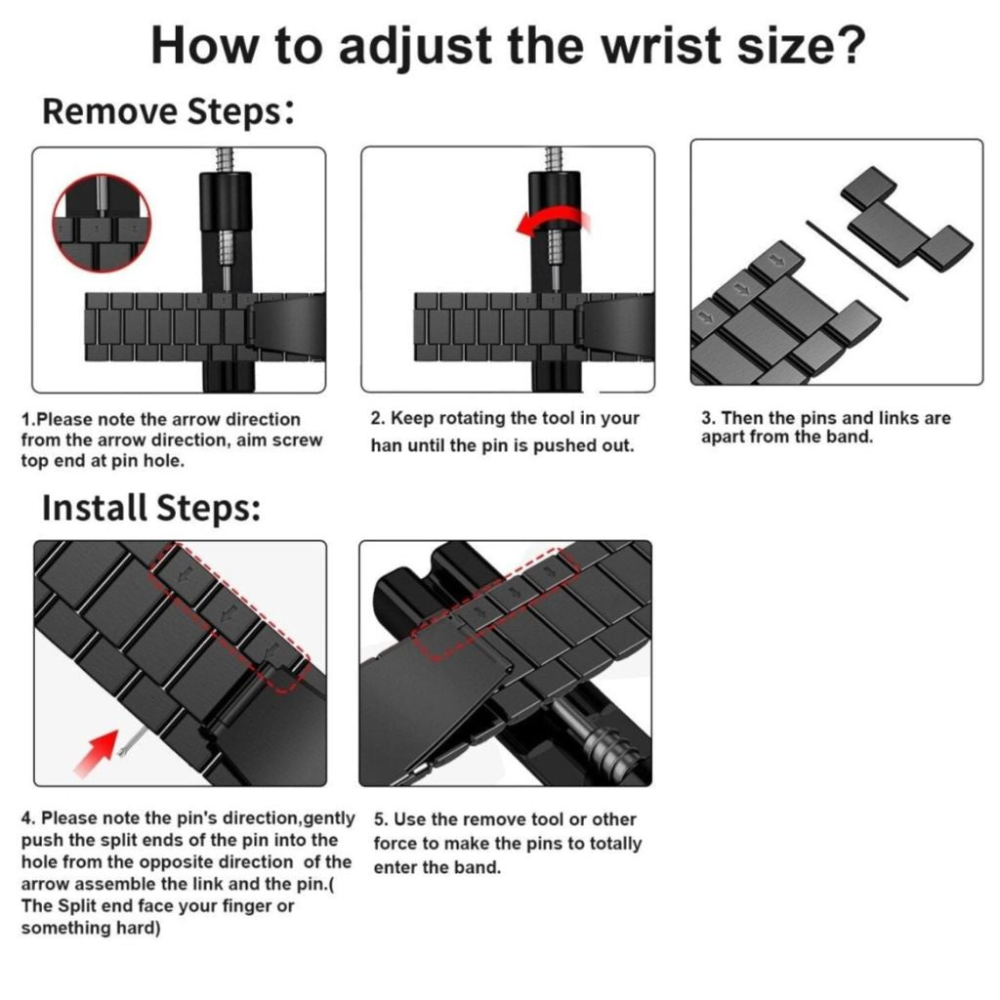 How to adjust the wrist size?

Remove Steps:

1.Please note the arrow direction from the arrow direction, aim screw top end at pin hole.

2. Keep rotating the tool in your han until the pin is pushed out.

3. Then the pins and links are apart from the band.

Install Steps:

4. Please note the pin's direction,gently push the split ends of the pin into the hole from the opposite direction of the arrow assemble the link and the pin.( The Split end face your finger or something hard)

5. Use the remove tool or other force to make the pins to totally enter the band.